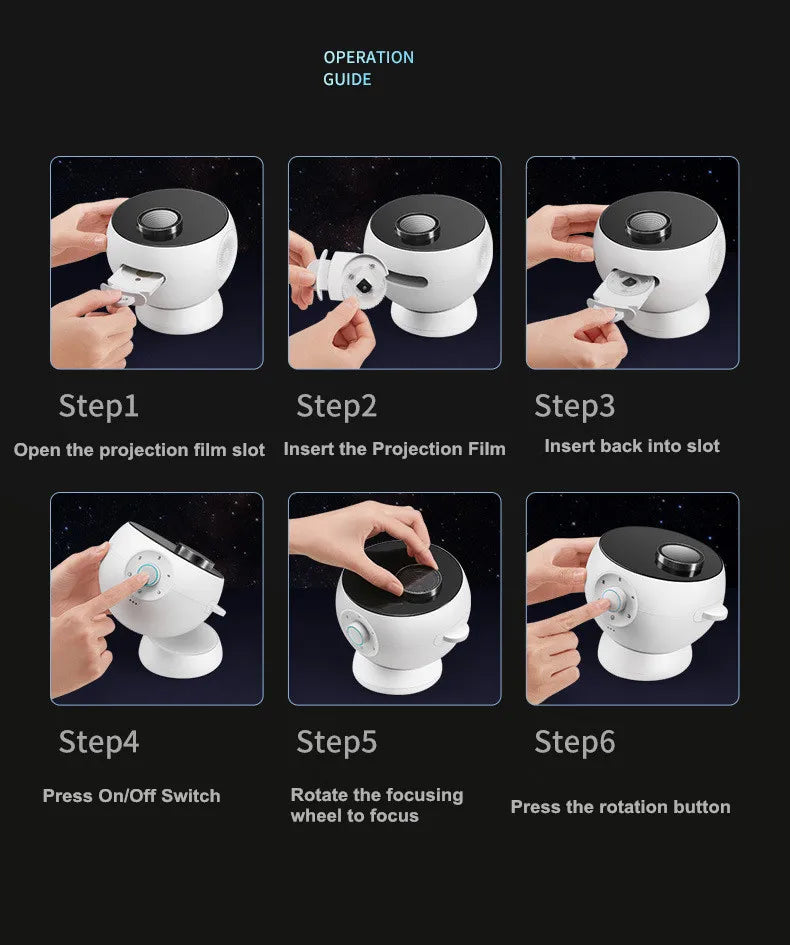 OPERATION GUIDE

Step1

Open the projection film slot

Step2

Insert the Projection Film

Step3

Insert back into slot

Step4

Press On/Off Switch

Step5

Rotate the focusing wheel to focus

Step6

Press the rotation button